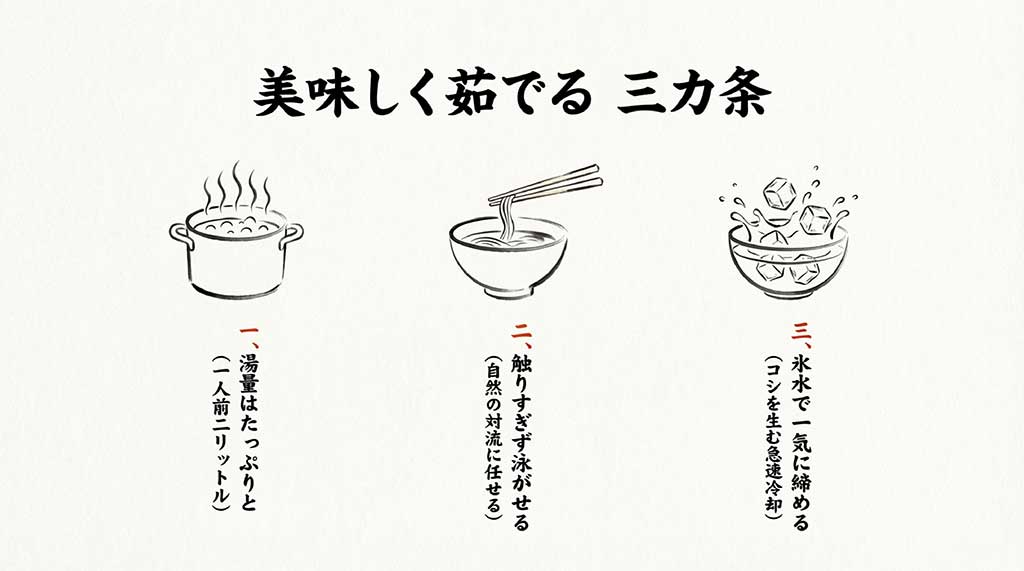 美味しく茹でる 三カ条

一、湯量はたっぷりと
(一人前二リットル)

二、触りすぎず泳がせる
(自然の対流に任せる)

三、氷水で一気に締める
(コシを生む急速冷却)