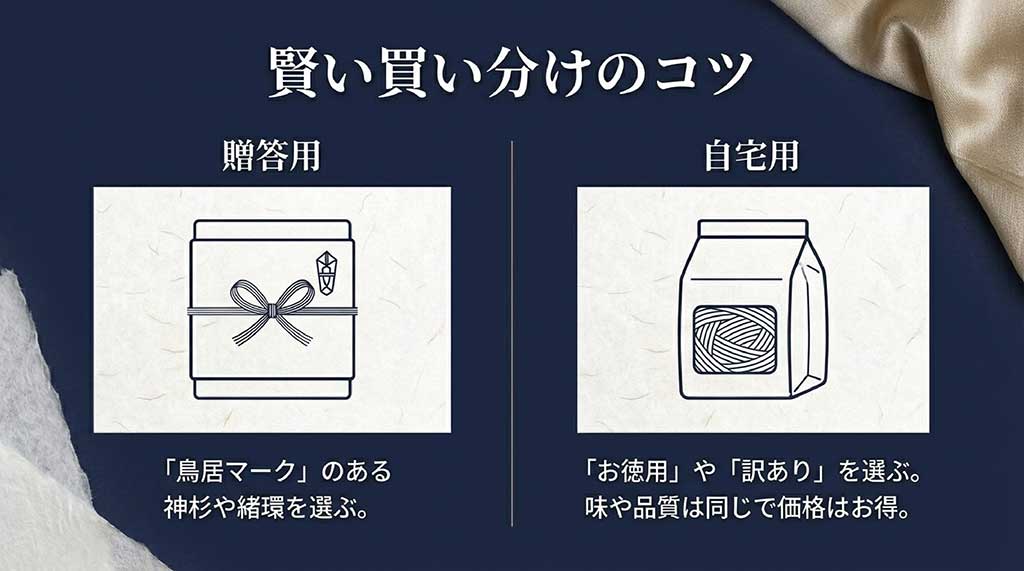 賢い買い分けのコツ

贈答用

「鳥居マーク」のある
神杉や緒環を選ぶ。

自宅用

「お徳用」や「訳あり」を選ぶ。
味や品質は同じで価格はお得。